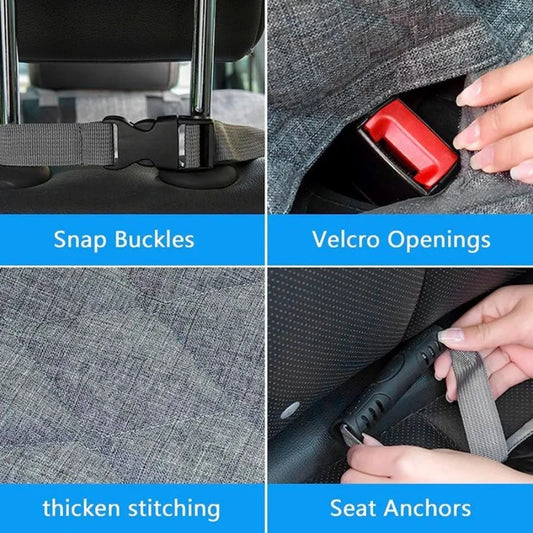 Snap Buckles

Velcro Openings

thicken stitching

Seat Anchors