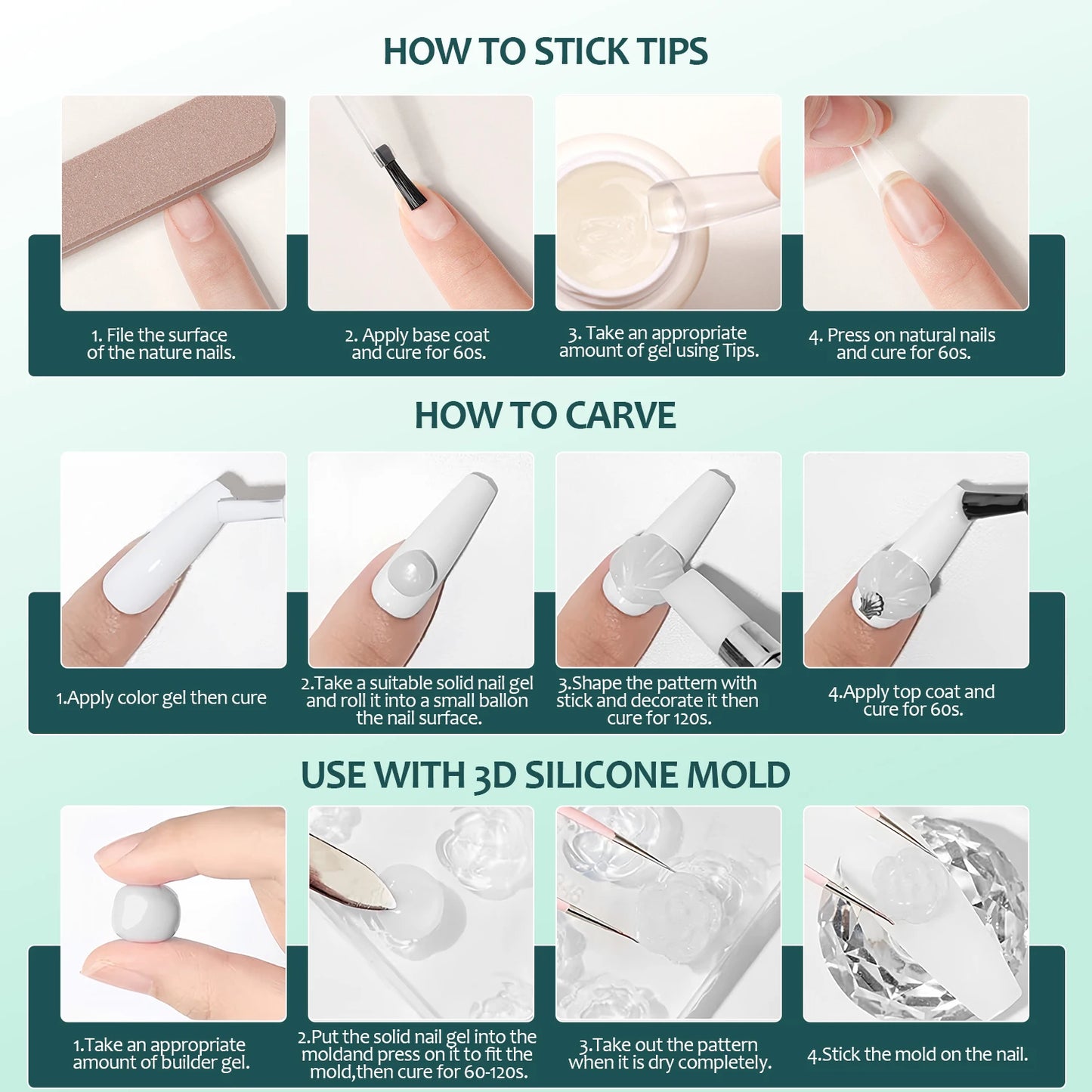 HOW TO STICK TIPS

1. File the surface of the nature nails.

2. Apply base coat and cure for 60s.

3. Take an appropriate amount of gel using Tips.

4. Press on natural nails and cure for 60s.

HOW TO CARVE

1.Apply color gel then cure

2.Take a suitable solid nail gel and roll it into a small ballon the nail surface.

3.Shape the pattern with stick and decorate it then cure for 120s.

4.Apply top coat and cure for 60s.

USE WITH 3D SILICONE MOLD

1.Take an appropriate amount of builder gel.

2.Put the solid nail gel into the moldand press on it to fit the mold,then cure for 60-120s.

3.Take out the pattern when it is dry completely.

4.Stick the mold on the nail.