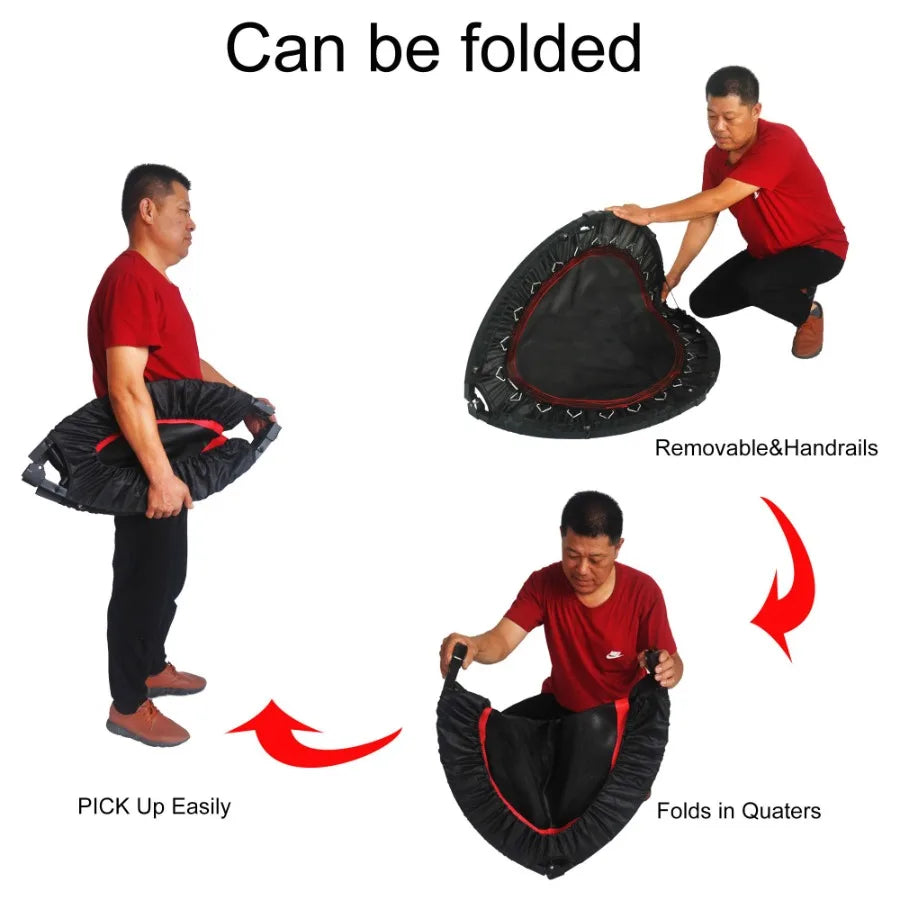 Can be folded

Removable&Handrails

Folds in Quaters

PICK Up Easily