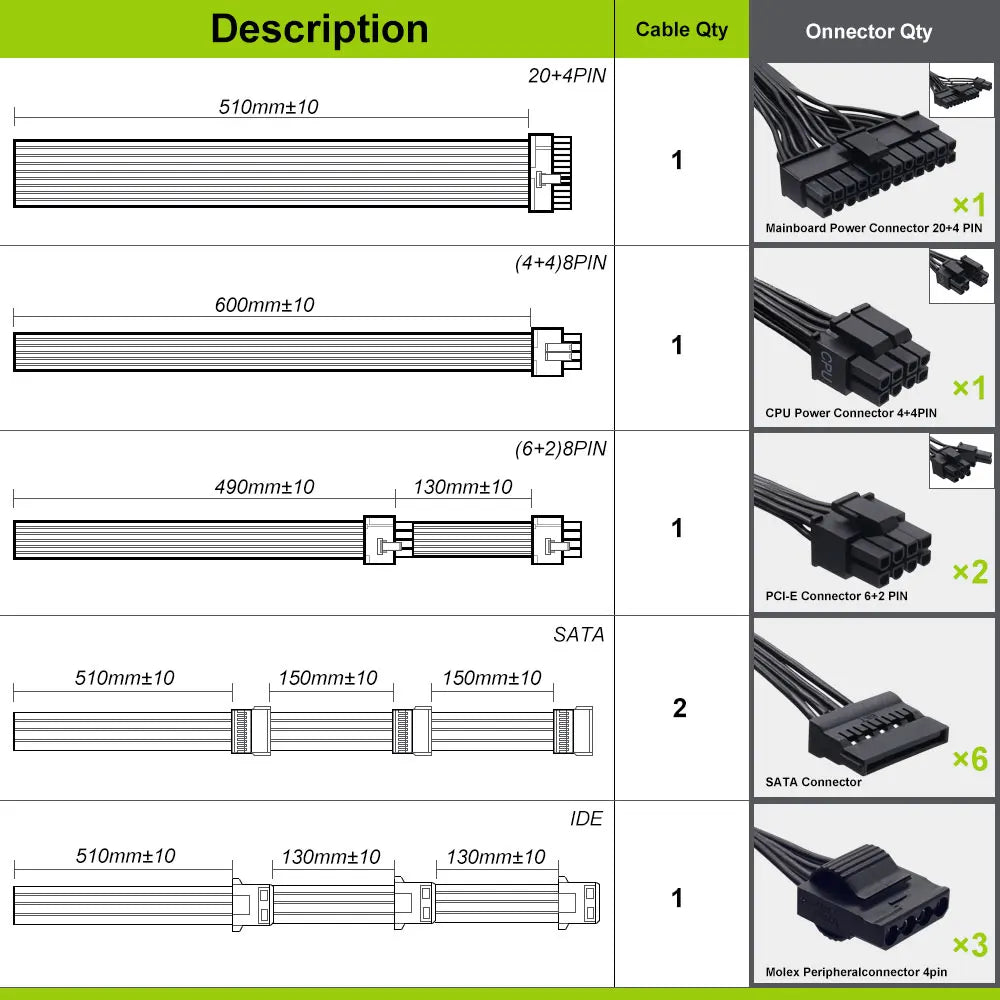 | Description | Cable Qty | Onnector Qty |
|---|---|---|
| 20+4PIN 510mm±10 | 1 | ×1 Mainboard Power Connector 20+4 PIN |
| (4+4)8PIN 600mm±10 | 1 | CPU ×1 CPU Power Connector 4+4PIN |
| (6+2)8PIN 490mm±10 130mm±10 | 1 | ×2 PCI-E Connector 6+2 PIN |
| SATA 510mm±10 150mm±10 150mm±10 | 2 | ×6 SATA Connector |
| IDE 510mm±10 130mm±10 130mm±10 | 1 | ×3 Molex Peripheralconnector 4pin |